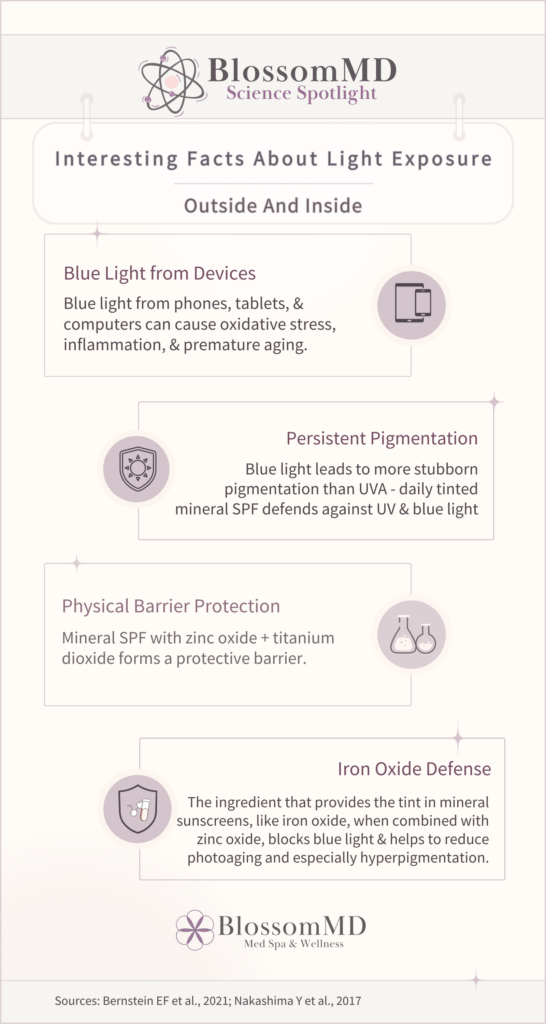 BlossomMD
Science Spotlight

Interesting Facts About Light Exposure

Outside And Inside

Blue Light from Devices

Blue light from phones, tablets, & computers can cause oxidative stress, inflammation, & premature aging.

Persistent Pigmentation

Blue light leads to more stubborn pigmentation than UVA - daily tinted mineral SPF defends against UV & blue light

Physical Barrier Protection

Mineral SPF with zinc oxide + titanium dioxide forms a protective barrier.

Iron Oxide Defense

The ingredient that provides the tint in mineral sunscreens, like iron oxide, when combined with zinc oxide, blocks blue light & helps to reduce photoaging and especially hyperpigmentation.

BlossomMD
Med Spa & Wellness

Sources: Bernstein EF et al., 2021; Nakashima Y et al., 2017